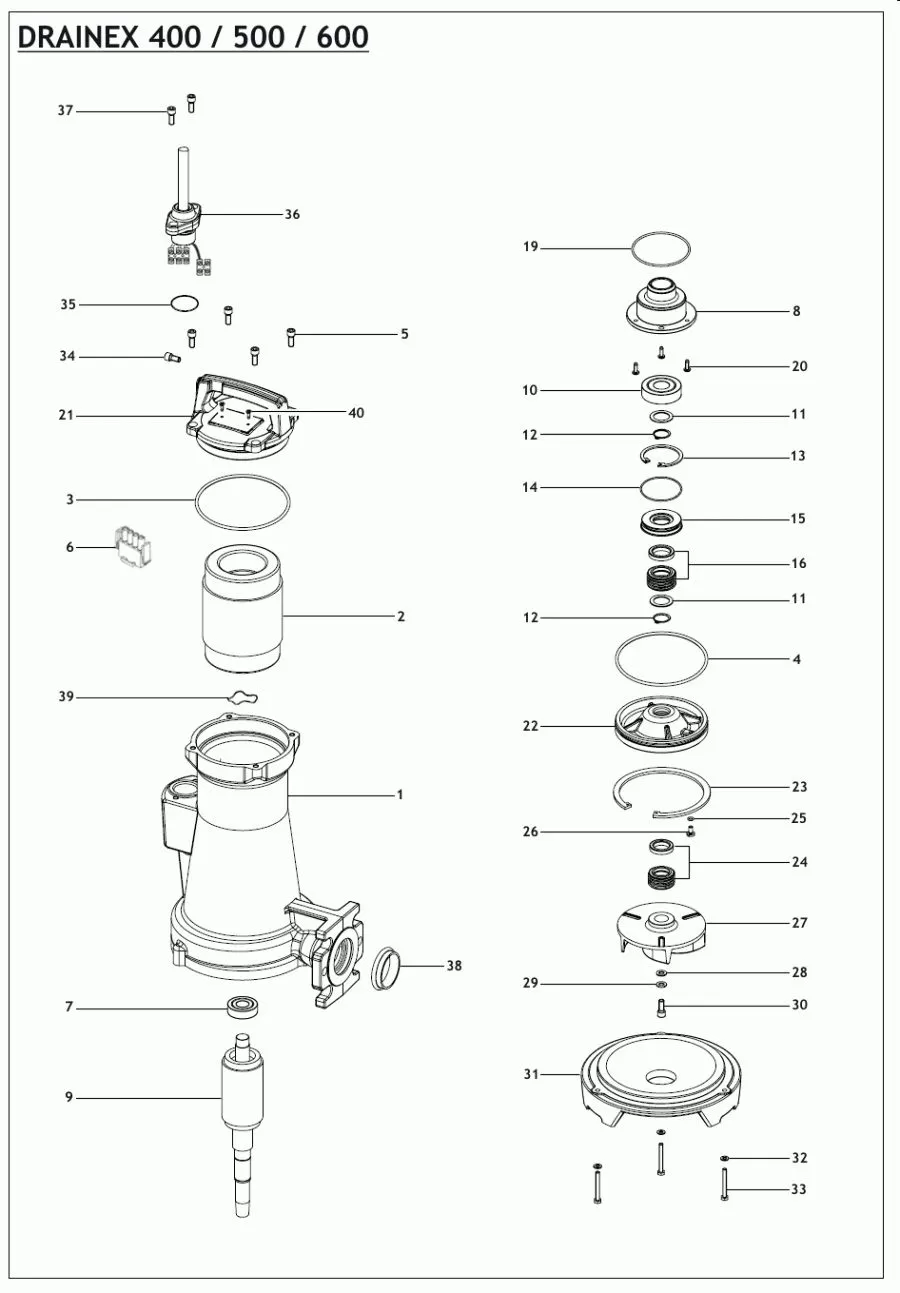 DRAINEX 400 / 500 / 600

37
36
35
5
34
21
40
3
6
2
39
1
38
7
9
19
8
20
10
11
12
13
14
15
16
11
12
4
22
23
25
26
24
27
28
29
30
31
32
33